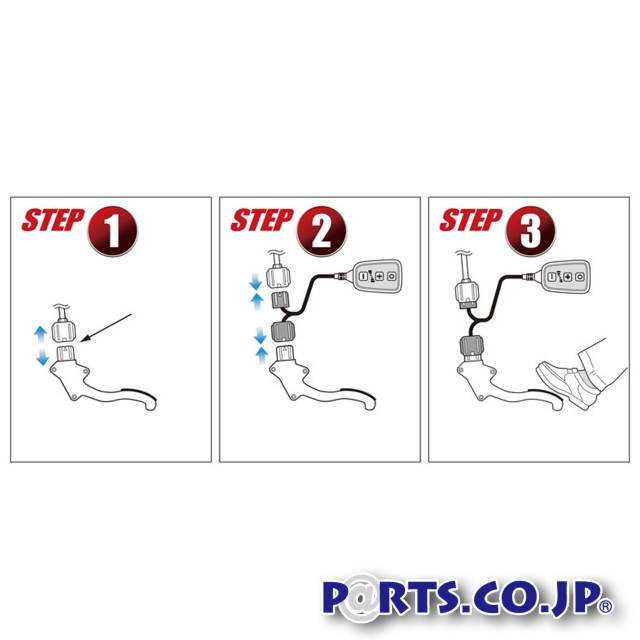 STEP 1

STEP 2

STEP 3

P@RTS.CO.JP®